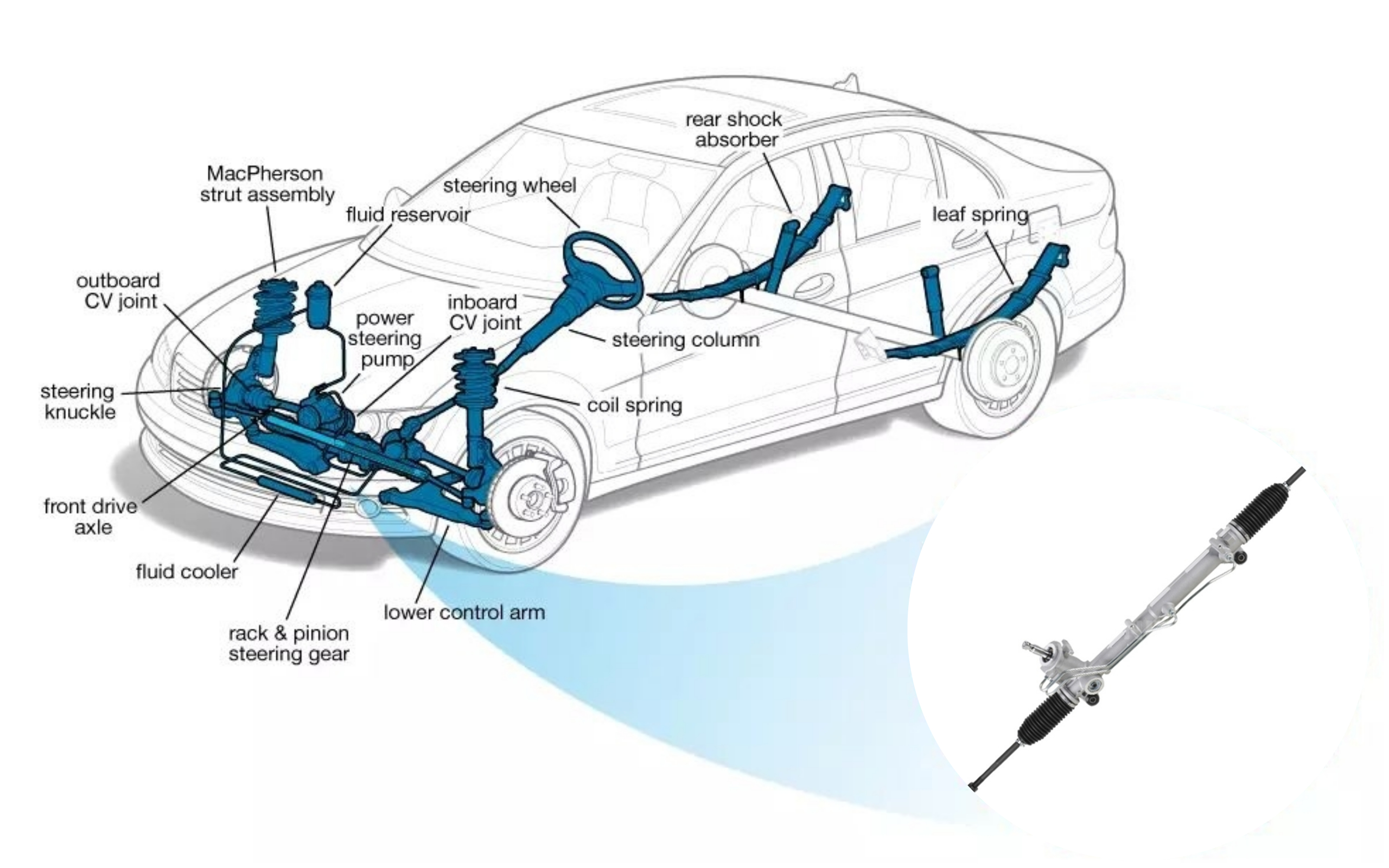 rear shock absorber

MacPherson strut assembly

steering wheel

fluid reservoir

leaf spring

outboard CV joint

inboard CV joint

power steering pump

steering column

steering knuckle

coil spring

front drive axle

fluid cooler

lower control arm

rack & pinion steering gear